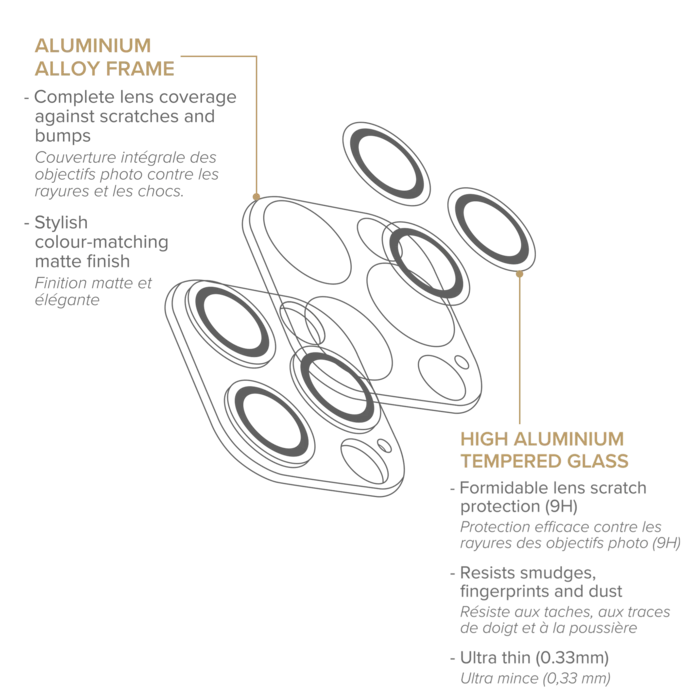 ALUMINIUM ALLOY FRAME

- Complete lens coverage against scratches and bumps
Couverture intégrale des objectifs photo contre les rayures et les chocs.

- Stylish colour-matching matte finish
Finition matte et élégante

HIGH ALUMINIUM TEMPERED GLASS

- Formidable lens scratch protection (9H)
Protection efficace contre les rayures des objectifs photo (9H)

- Resists smudges, fingerprints and dust
Résiste aux taches, aux traces de doigt et à la poussière

- Ultra thin (0.33mm)
Ultra mince (0,33 mm)